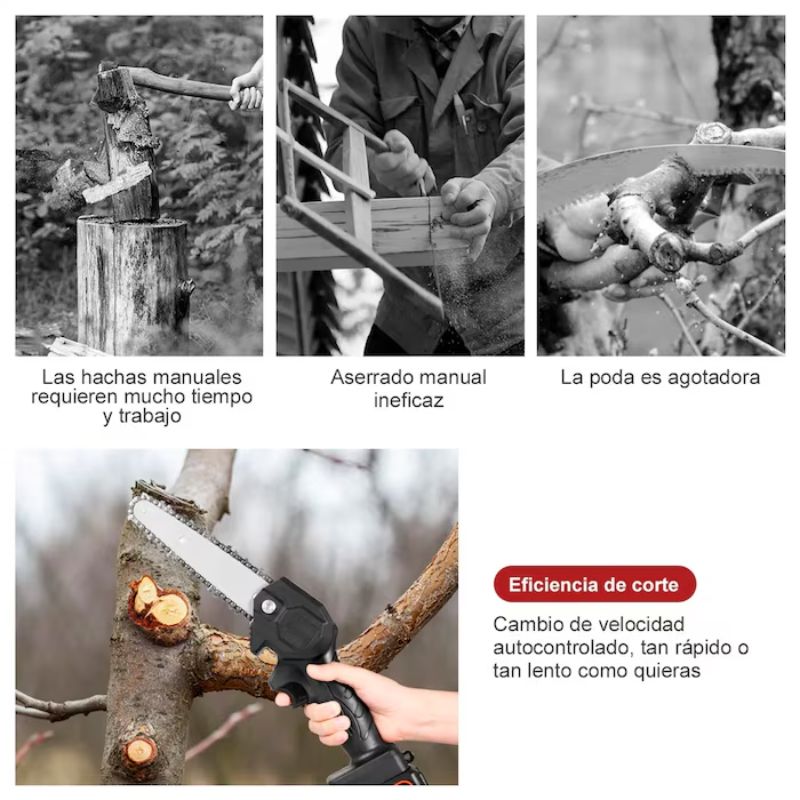 Las hachas manuales requieren mucho tiempo y trabajo

Aserrado manual ineficaz

La poda es agotadora

Eficiencia de corte

Cambio de velocidad autocontrolado, tan rápido o tan lento como quieras